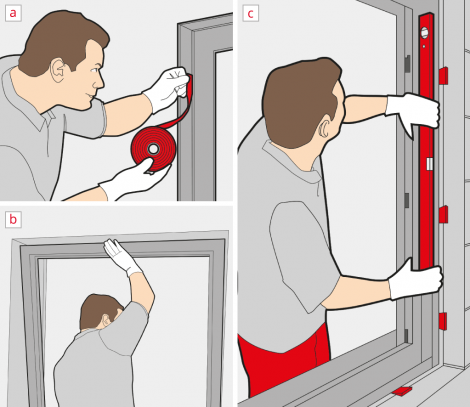 a

b

c